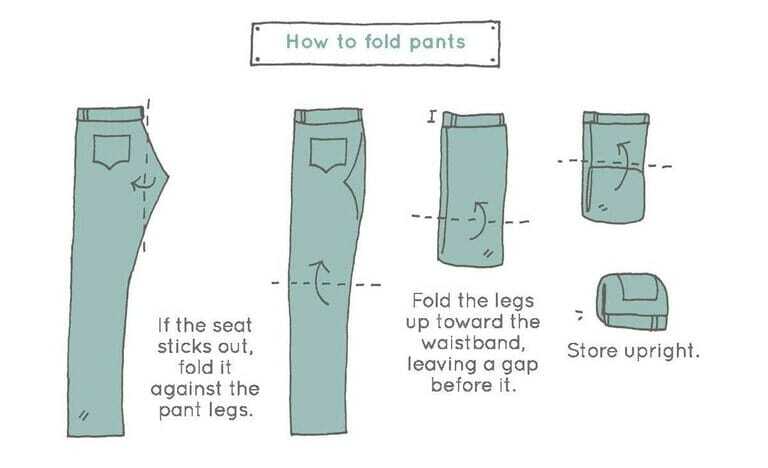 How to fold pants

If the seat sticks out, fold it against the pant legs.

Fold the legs up toward the waistband, leaving a gap before it.

Store upright.